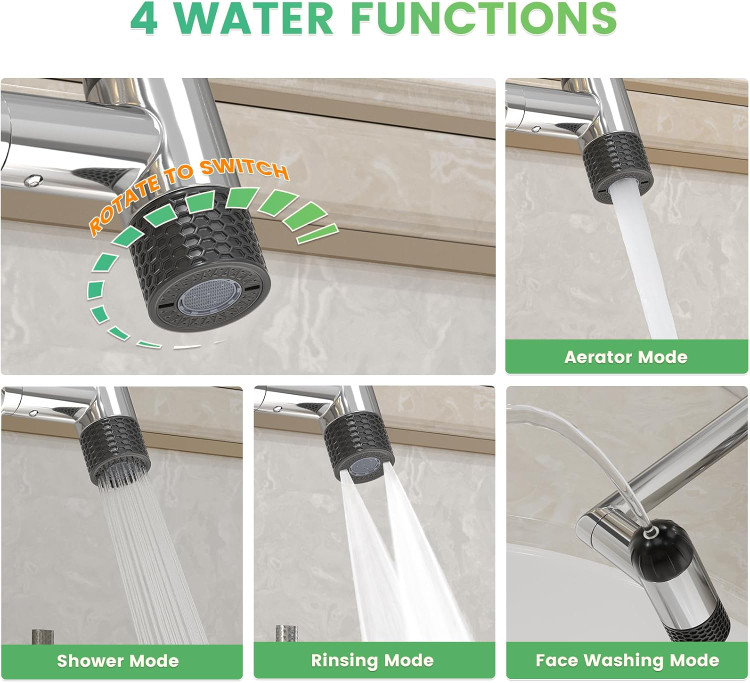 4 WATER FUNCTIONS

ROTATE TO SWITCH

Aerator Mode

Shower Mode

Rinsing Mode

Face Washing Mode