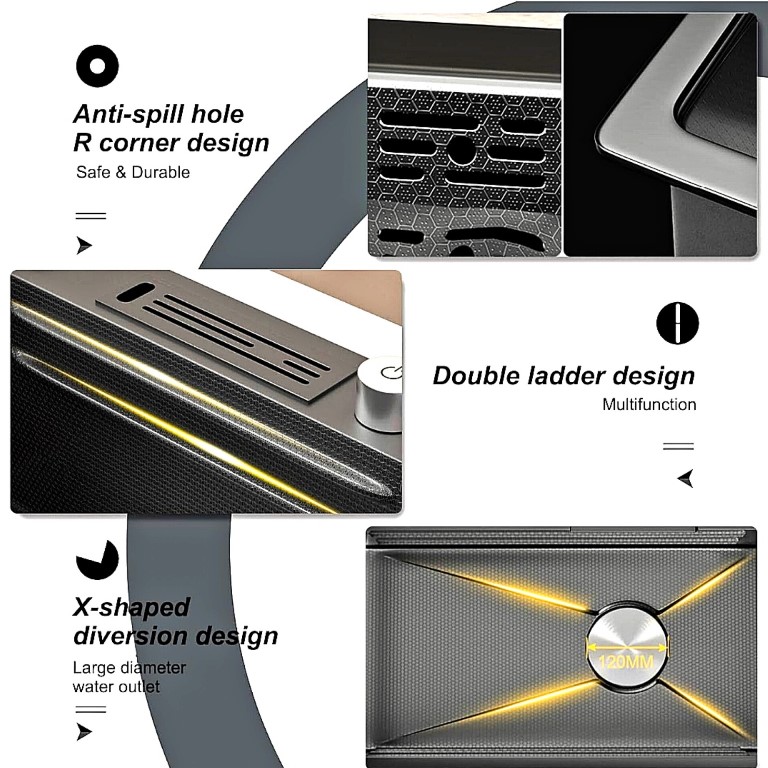 Anti-spill hole
R corner design

Safe & Durable

Double ladder design

Multifunction

X-shaped
diversion design

Large diameter
water outlet

120MM